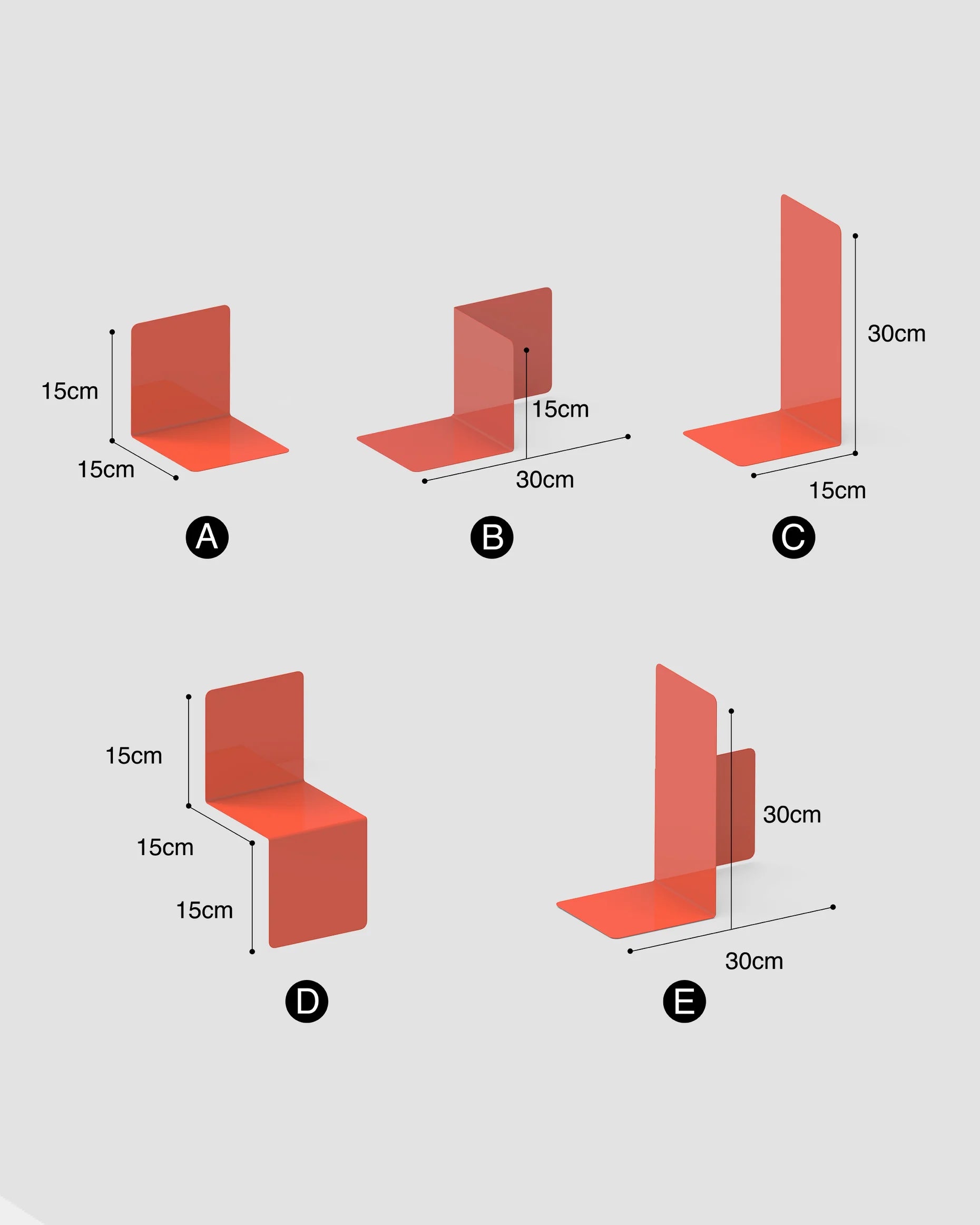 15cm
15cm
A

15cm
30cm
B

30cm
15cm
C

15cm
15cm
15cm
D

30cm
30cm
E